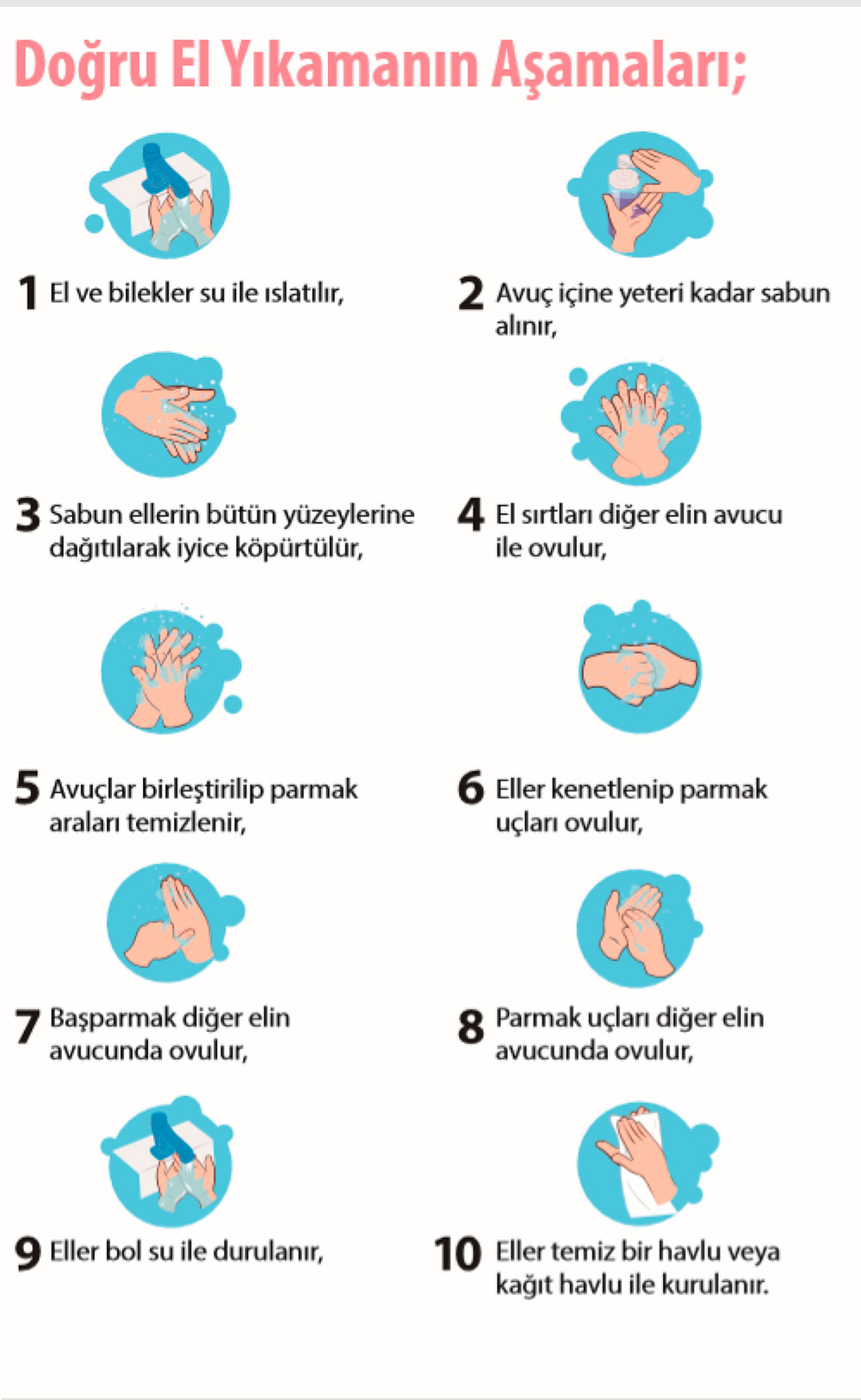 Doğru El Yıkamanın Aşamaları;

1 El ve bilekler su ile ıslatılır,

2 Avuç içine yeteri kadar sabun alınır,

3 Sabun ellerin bütün yüzeylerine dağıtılarak iyice köpürtülür,

4 El sırtları diğer elin avucu ile ovulur,

5 Avuçlar birleştirilip parmak araları temizlenir,

6 Eller kenetlenip parmak uçları ovulur,

7 Başparmak diğer elin avucunda ovulur,

8 Parmak uçları diğer elin avucunda ovulur,

9 Eller bol su ile durulanır,

10 Eller temiz bir havlu veya kağıt havlu ile kurulanır.